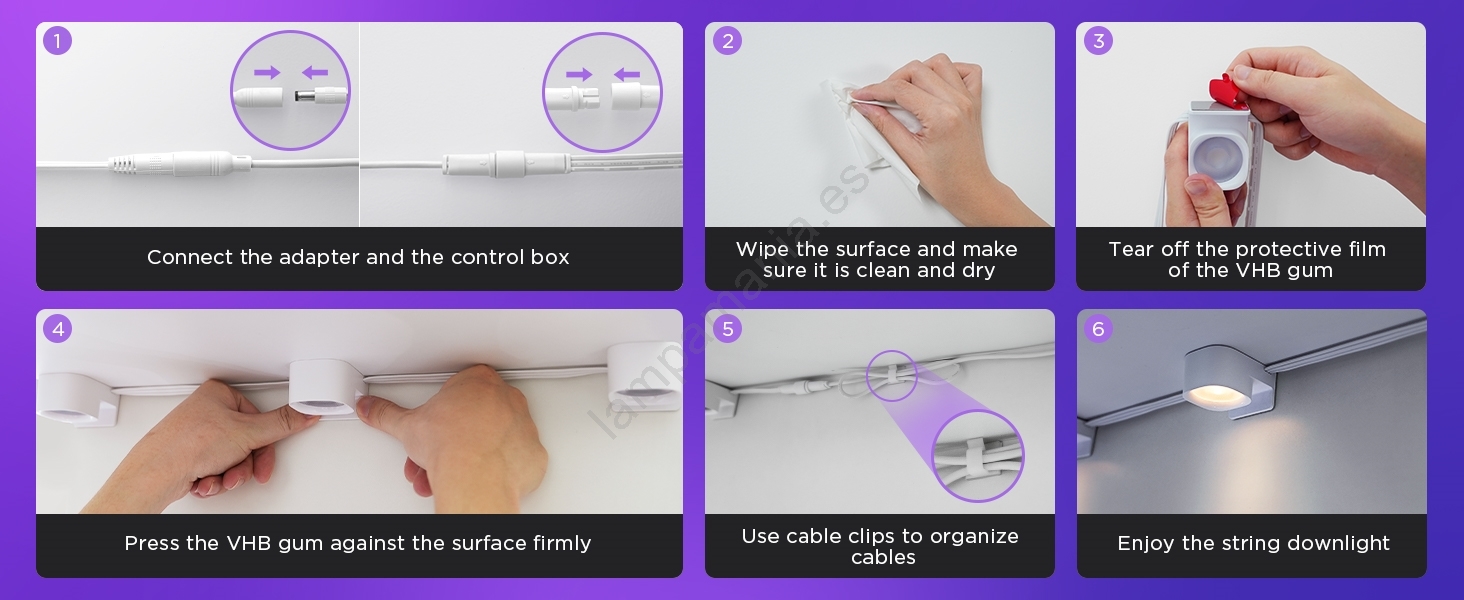 1
Connect the adapter and the control box

2
Wipe the surface and make sure it is clean and dry

3
Tear off the protective film of the VHB gum

4
Press the VHB gum against the surface firmly

5
Use cable clips to organize cables

6
Enjoy the string downlight

lampamania.es