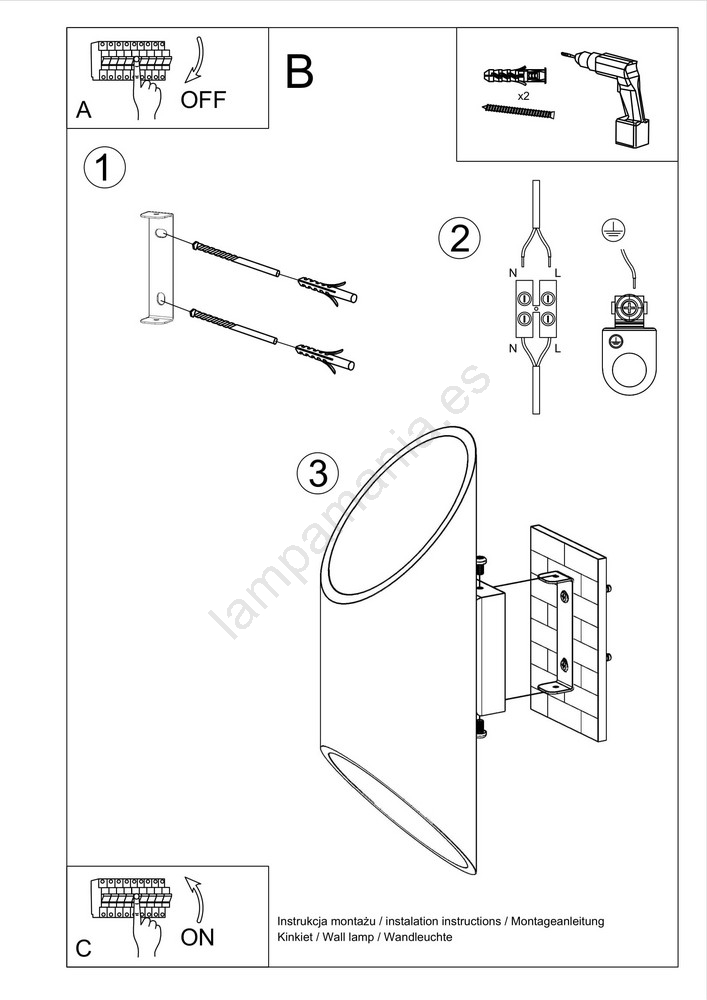 A
OFF
B
x2
1
2
N
L
N
L
3
lampamania.es
C
ON
Instrukcja montażu / instalation instructions / Montageanleitung
Kinkiet / Wall lamp / Wandleuchte